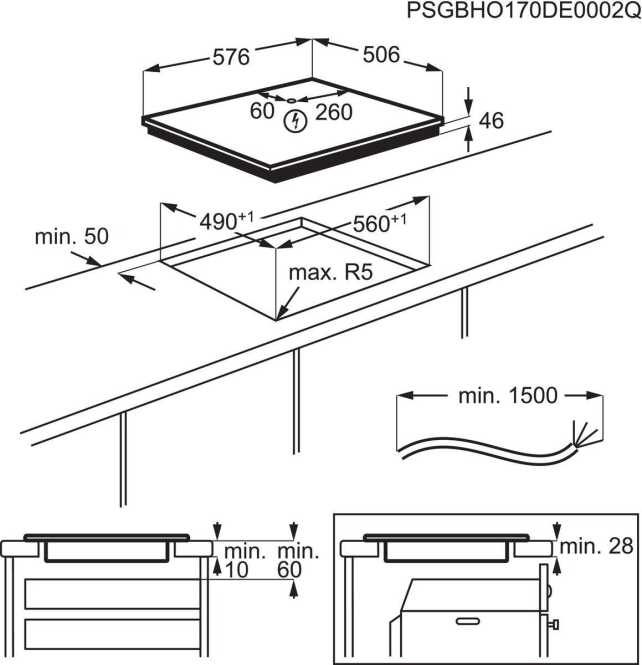 PSGBHO170DE0002Q

576

506

60

260

46

$490^{+1}$

$560^{+1}$

min. 50

max. R5

min. 1500

min. 10

min. 60

min. 28