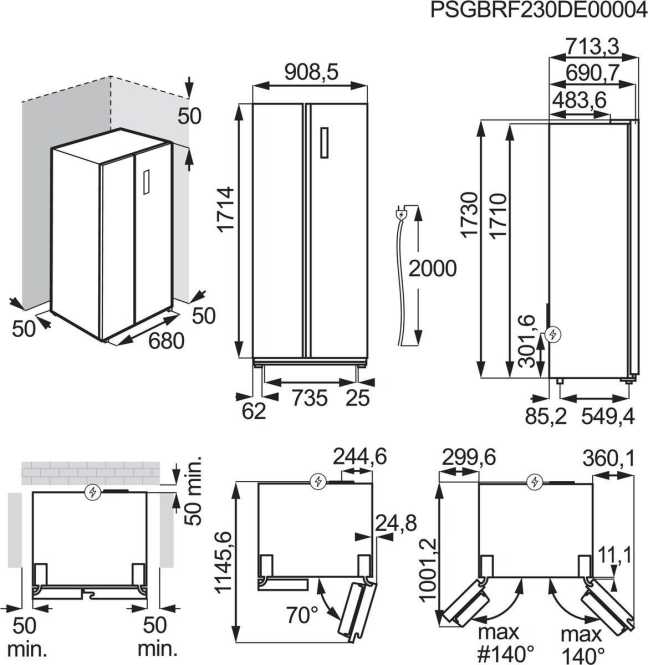 PSGBRF230DE00004

50
50
50
680

908,5
1714
62
735
25

2000

713,3
690,7
483,6
1730
1710
301,6
85,2
549,4

50 min.
50
min.
50
min.

244,6
24,8
1145,6
70°

299,6
360,1
1001,2
11,1
max
#140°
max
140°